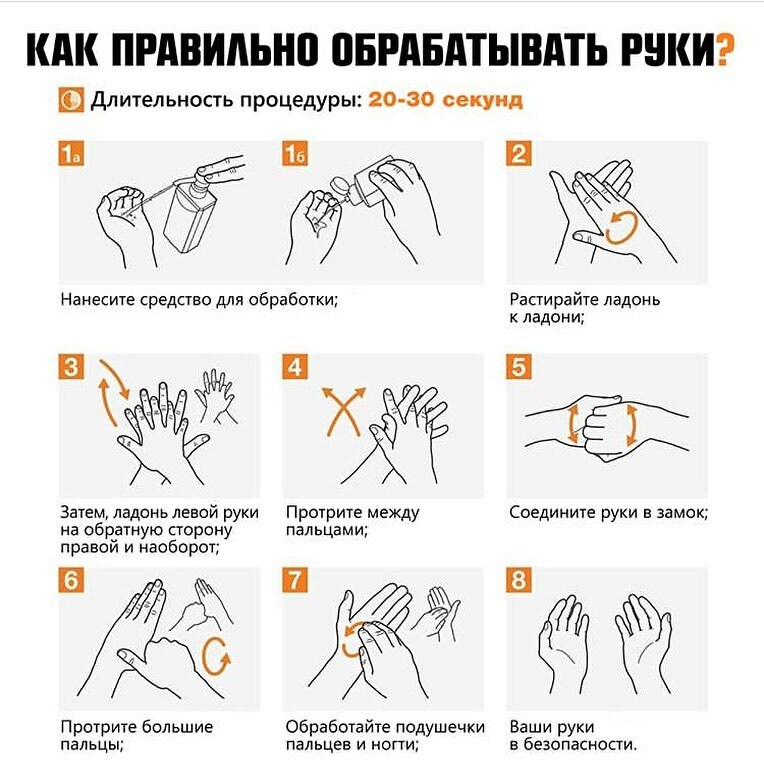 КАК ПРАВИЛЬНО ОБРАБАТЫВАТЬ РУКИ?

Длительность процедуры: 20-30 секунд

1а

1б

Нанесите средство для обработки;

2

Растирайте ладонь к ладони;

3

Затем, ладонь левой руки на обратную сторону правой и наоборот;

4

Протрите между пальцами;

5

Соедините руки в замок;

6

Протрите большие пальцы;

7

Обработайте подушечки пальцев и ногти;

8

Ваши руки в безопасности.